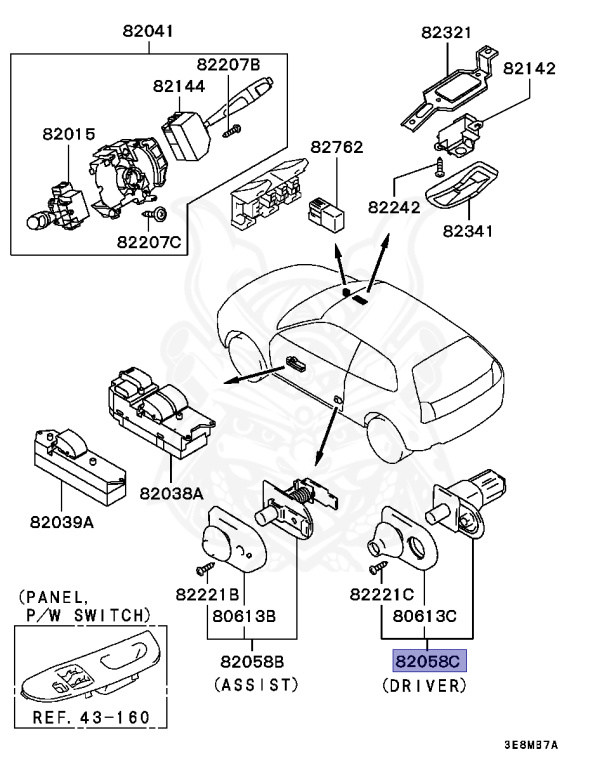 82041
82207B
82144
82015
82207C
82321
82142
82762
82242
82341
82038A
82039A
82221B
80613B
82058B
(ASSIST)
82221C
80613C
82058C
(DRIVER)
(PANEL,
P/W SWITCH)
REF. 43-160
3E8M87A