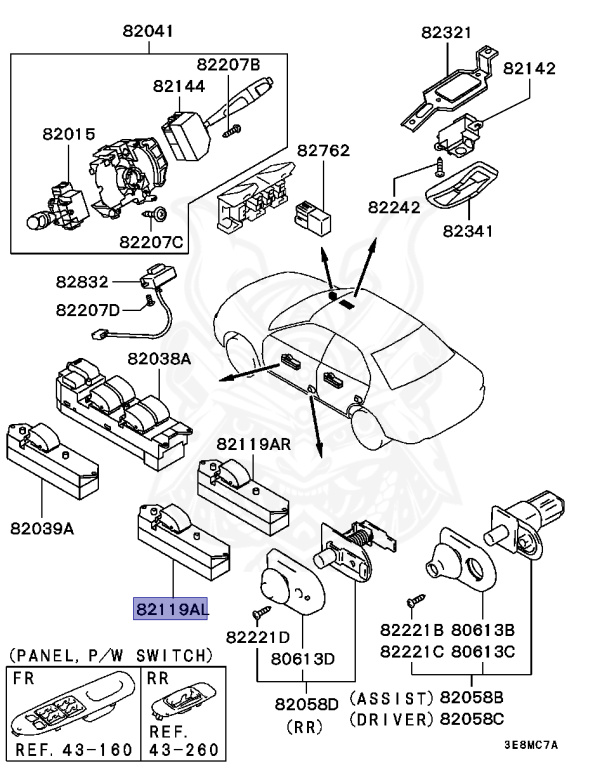 82041
82207B
82144
82015
82207C
82321
82142
82762
82242
82341
82832
82207D
82038A
82119AR
82039A
82119AL
82221D
80613D
82058D
(RR)
82221B 80613B
82221C 80613C
(ASSIST) 82058B
(DRIVER) 82058C
(PANEL, P/W SWITCH)
FR
REF. 43-160
RR
REF. 43-260
3E8MC7A