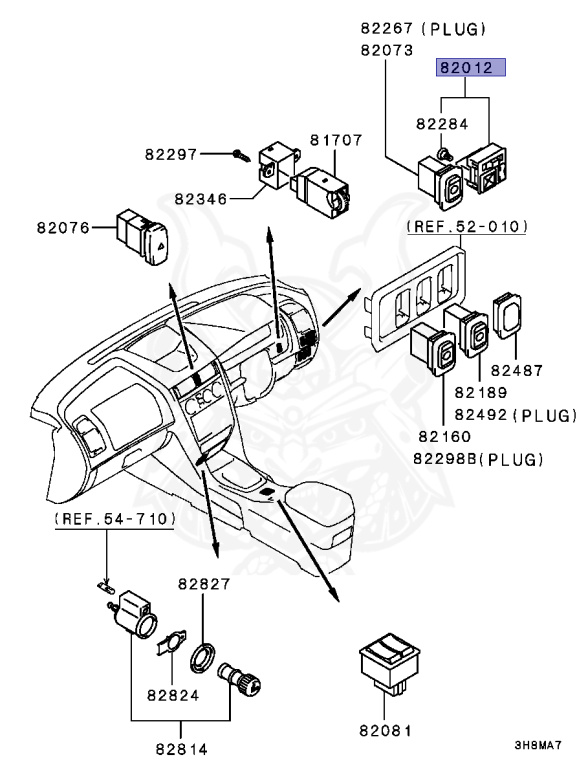 82267 (PLUG)
82073
82012
82284
82297
81707
82346
82076
(REF.52-010)
82487
82189
82492 (PLUG)
82160
82298B (PLUG)
(REF.54-710)
82827
82824
82814
82081
3H8MA7