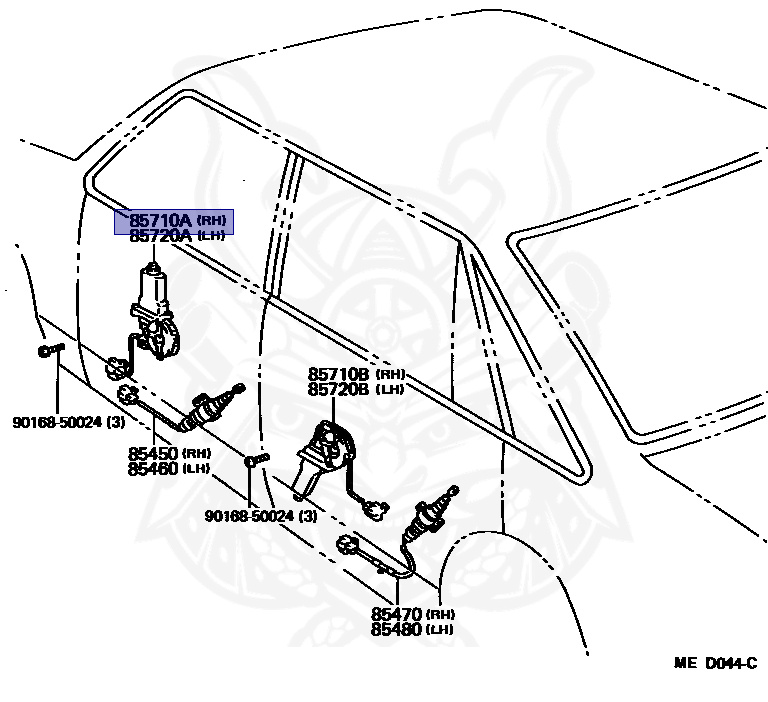 85710A (RH)
85720A (LH)

85710B (RH)
85720B (LH)

90168-50024 (3)

85450 (RH)
85460 (LH)

90168-50024 (3)

85470 (RH)
85480 (LH)

ME D044-C