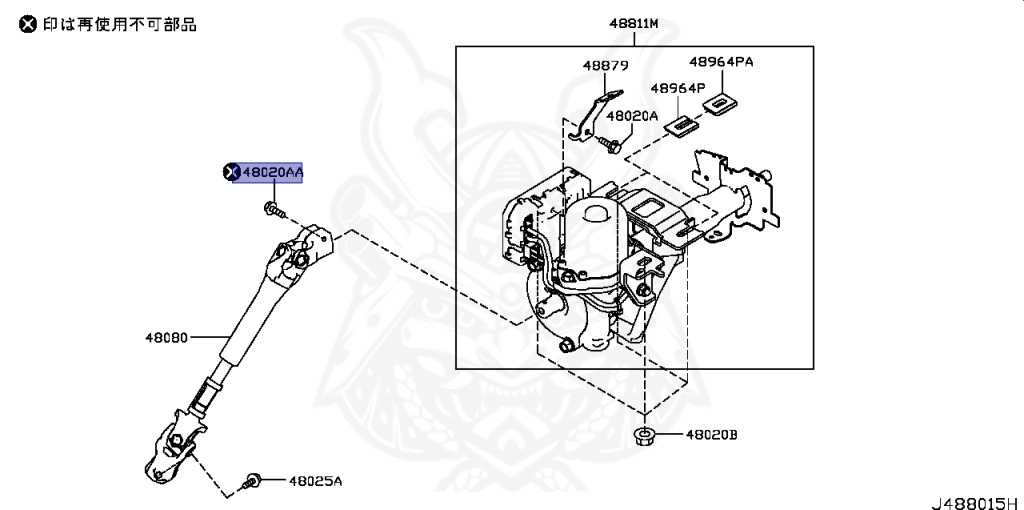 ⊗ 印は再使用不可部品

48811M
48879
48964PA
48964P
48020A
⊗ 48020AA
48080
48020B
48025A
J488015H