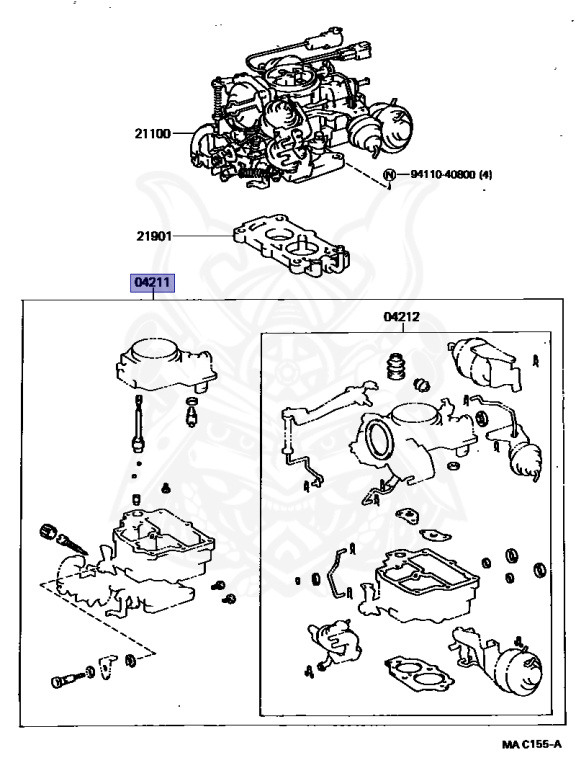 21100

N 94110-40800 (4)

21901

04211

04212

MA C155-A