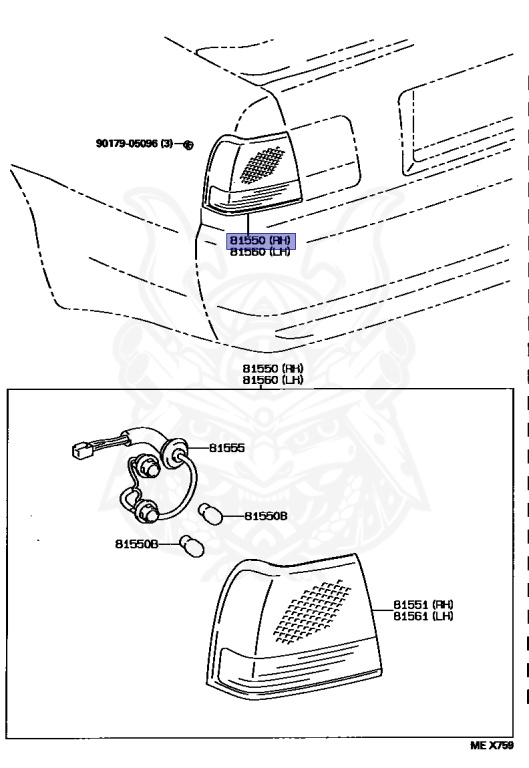 90179-05096 (3)

81550 (RH)
81560 (LH)

81550 (RH)
81560 (LH)

81555

81550B

81550B

81551 (RH)
81561 (LH)

ME X759