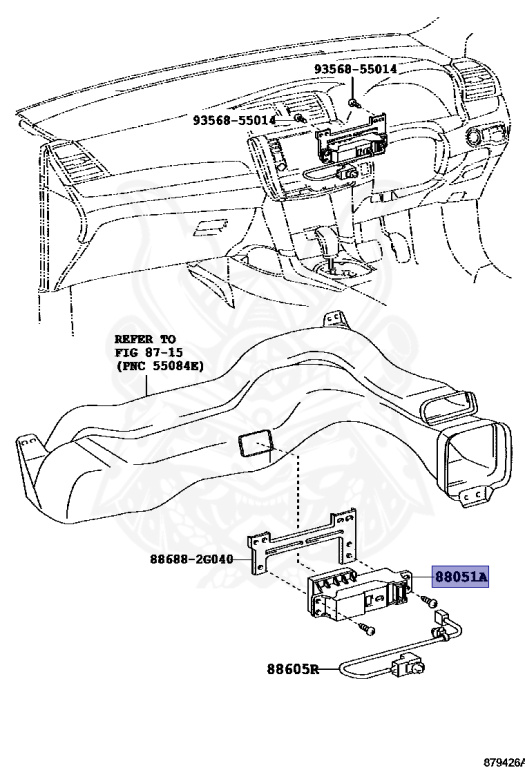 93568-55014
93568-55014
REFER TO
FIG 87-15
(PNC 55084E)
88688-2G040
88051A
88605R
879426A