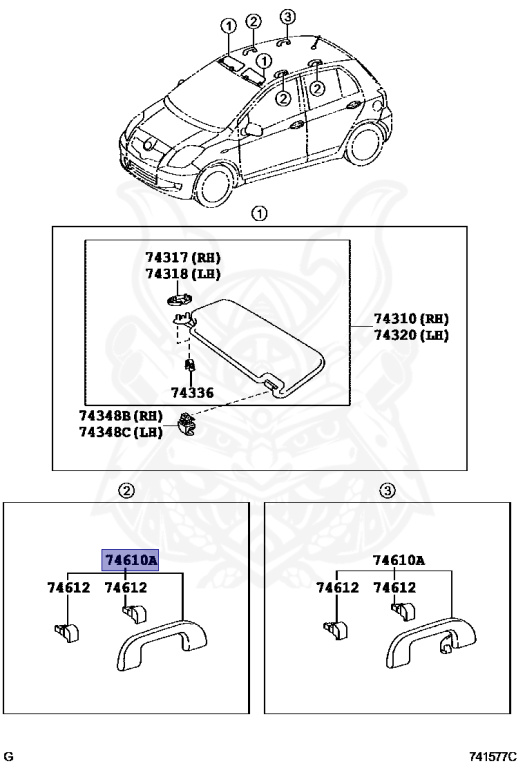 ①
②
③
①
②
②
①
74317 (RH)
74318 (LH)
74310 (RH)
74320 (LH)
74336
74348B (RH)
74348C (LH)
②
74610A
74612
74612
③
74610A
74612
74612
G
741577C