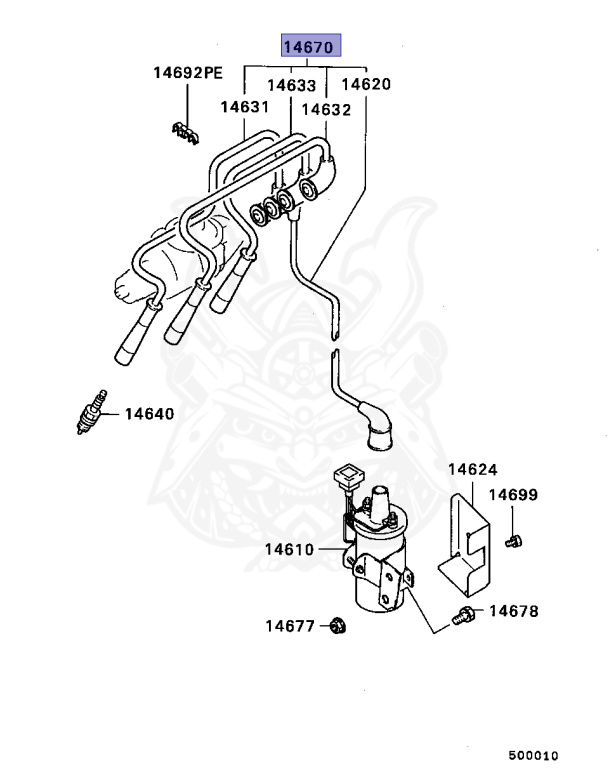 14670
14692PE
14633
14620
14631
14632
14640
14624
14699
14610
14678
14677
500010