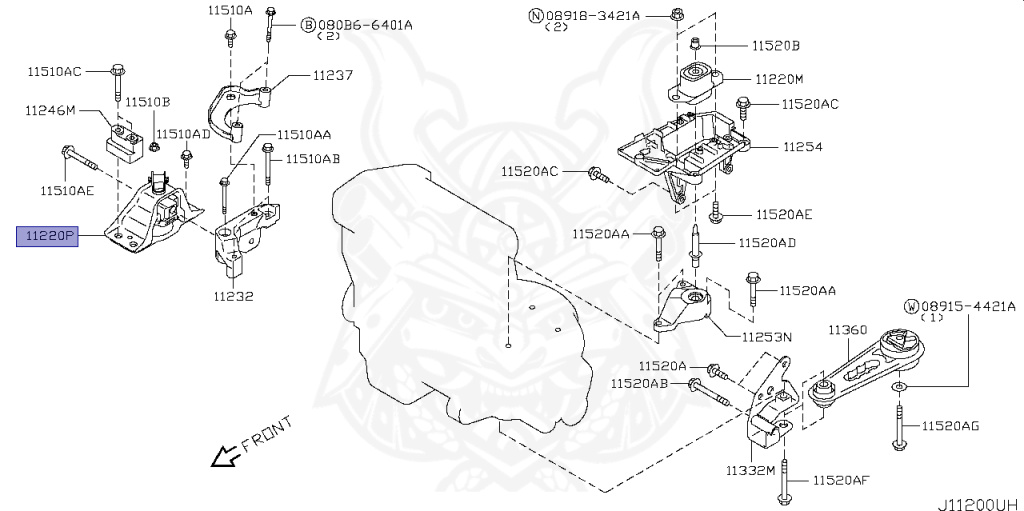 11510A
Ⓑ080B6-6401A
(2)
11510AC
11237
11246M
11510B
11510AD
11510AA
11510AB
11510AE
11220P
11232
Ⓝ08918-3421A
(2)
11520B
11220M
11520AC
11254
11520AC
11520AE
11520AA
11520AD
11520AA
11253N
Ⓦ08915-4421A
(1)
11360
11520A
11520AB
11520AG
11332M
11520AF
FRONT
J11200UH