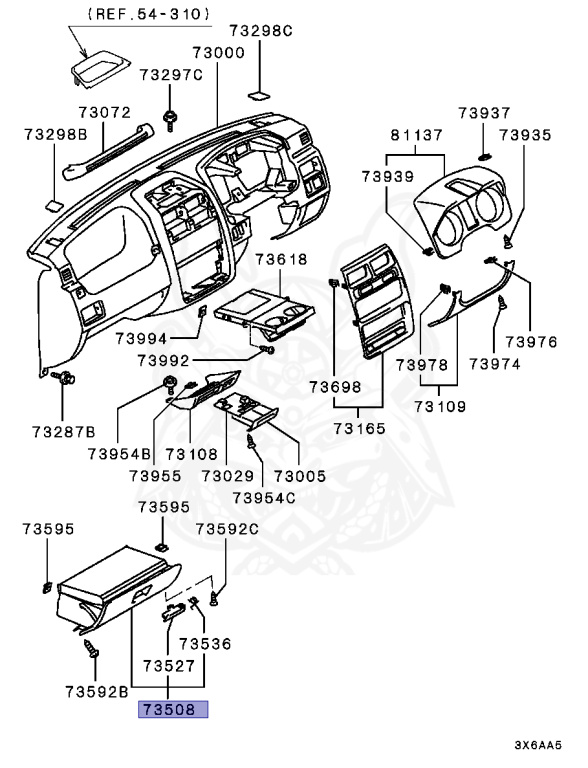 (REF.54-310)
73298C
73000
73297C
73072
73298B
73937
81137
73935
73939
73618
73994
73992
73976
73978
73974
73698
73109
73165
73287B
73954B
73108
73955
73029
73005
73954C
73595
73595
73592C
73536
73527
73592B
73508
3X6AA5