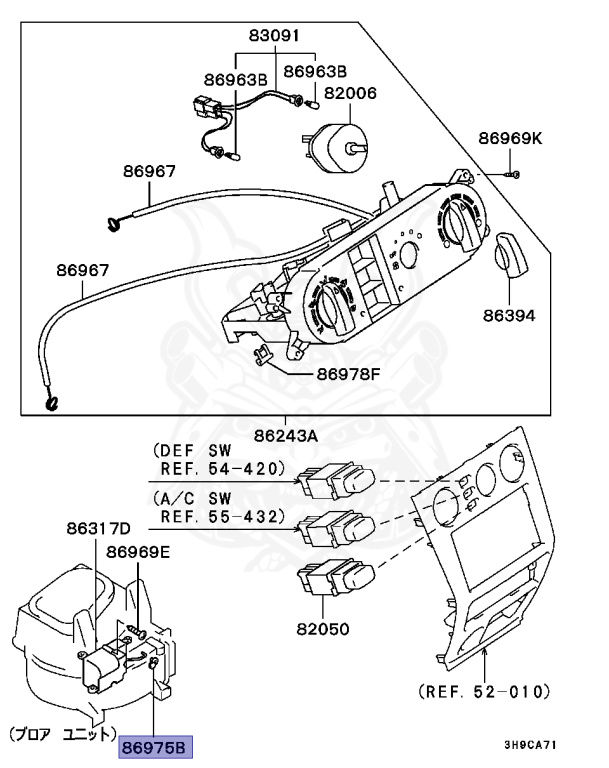 83091
86963B
86963B
82006
86969K
86967
86967
86394
86978F
86243A
(DEF SW REF. 54-420)
(A/C SW REF. 55-432)
86317D
86969E
82050
(REF. 52-010)
(ブロア ユニット)
86975B
3H9CA71