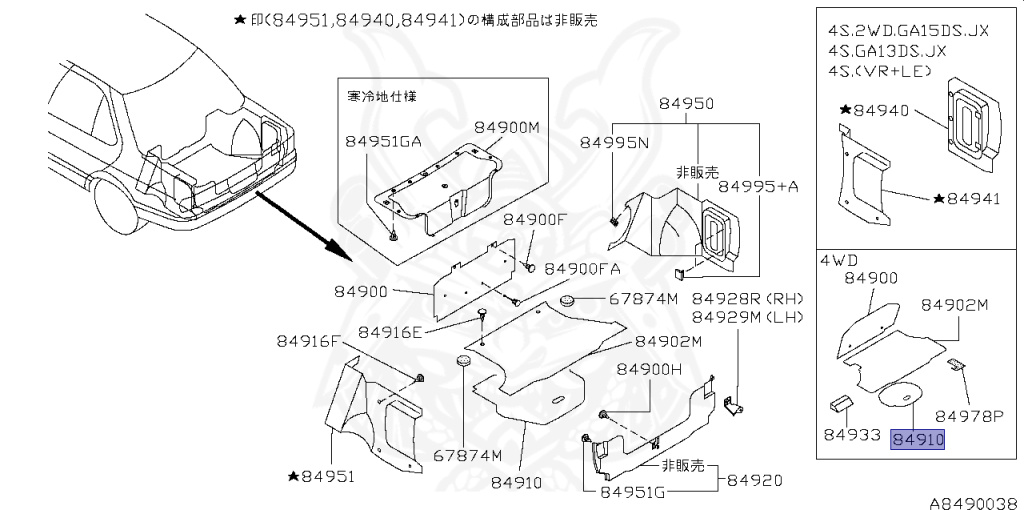 ★印(84951,84940,84941)の構成部品は非販売

寒冷地仕様
84951GA
84900M
84950
84995N
非販売
84995+A
84900F
84900FA
84900
67874M
84928R (RH)
84929M (LH)
84916E
84916F
84902M
84900H
67874M
★84951
84910
非販売
84951G
84920

4S.2WD.GA15DS.JX
4S.GA13DS.JX
4S.(VR+LE)
★84940
★84941

4WD
84900
84902M
84978P
84933
84910

A8490038