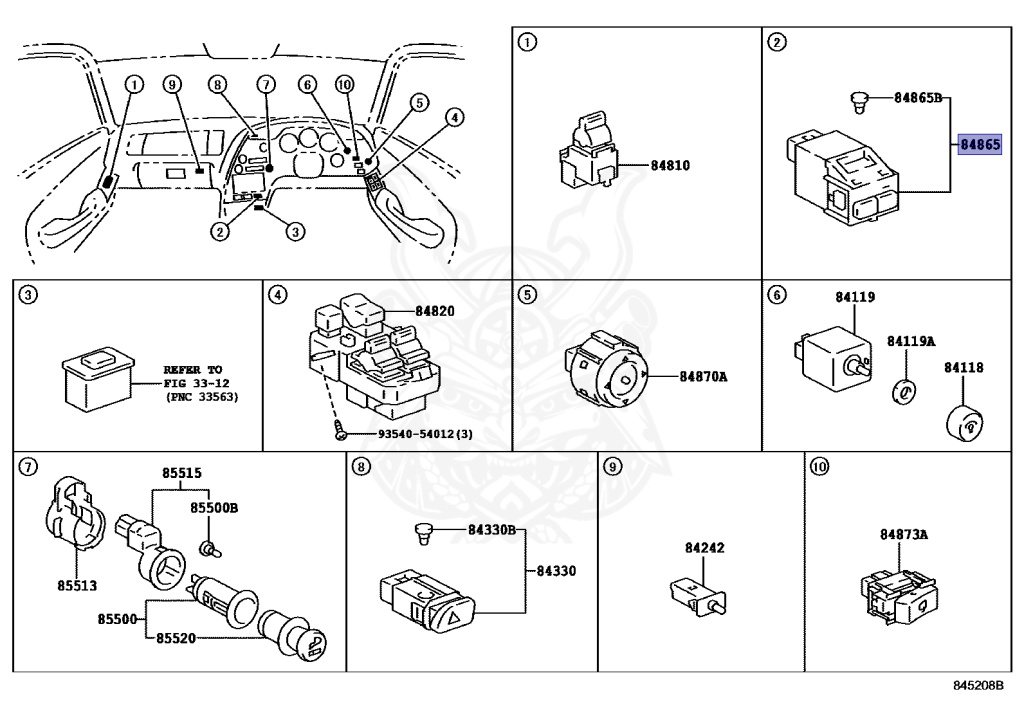 1
9
8
7
6
10
5
4
2
3

1
84810

2
84865B
84865

3
REFER TO
FIG 33-12
(PNC 33563)

4
84820
93540-54012(3)

5
84870A

6
84119
84119A
84118

7
85515
85500B
85513
85500
85520

8
84330B
84330

9
84242

10
84873A

845208B