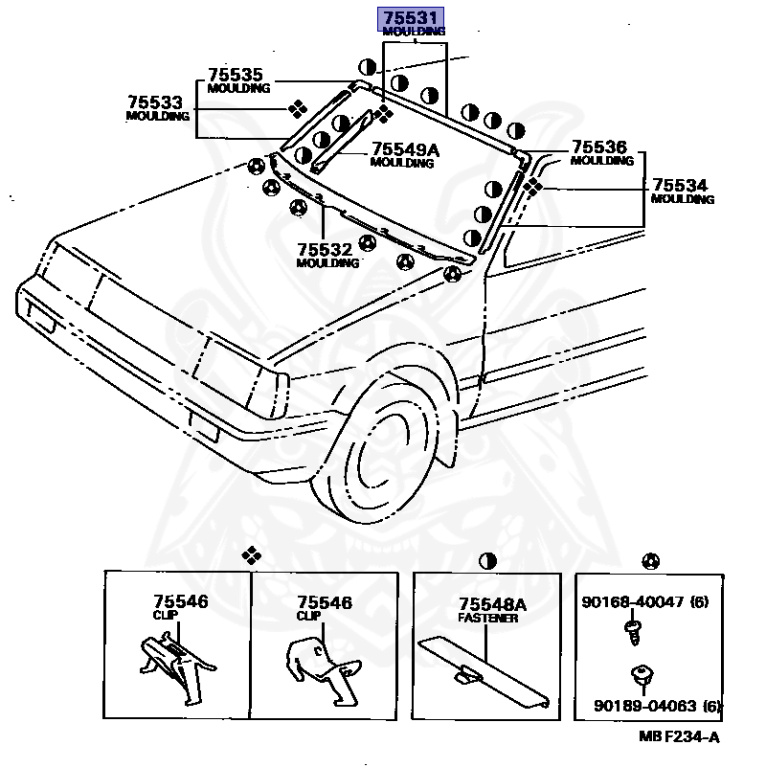 75531
MOULDING

75535
MOULDING

75533
MOULDING

75549A
MOULDING

75536
MOULDING

75534
MOULDING

75532
MOULDING

75546
CLIP

75546
CLIP

75548A
FASTENER

90168-40047 (6)

90189-04063 (6)

MB F234-A