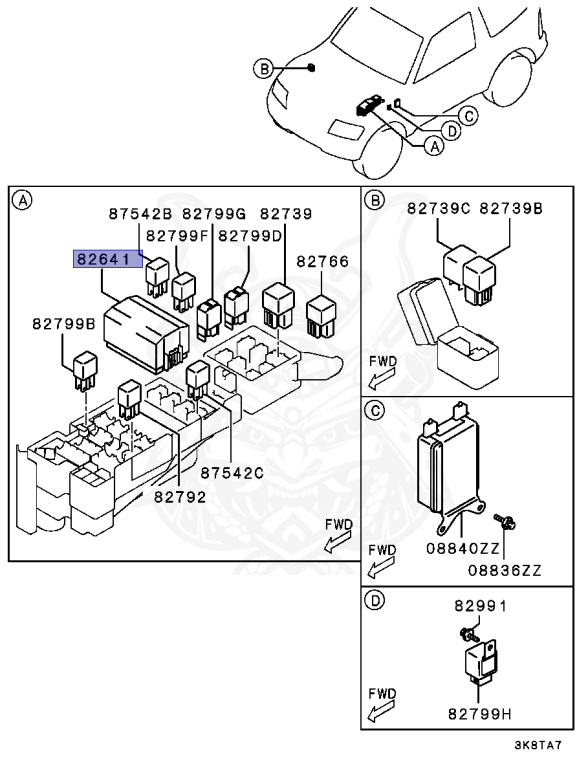 B
C
D
A

A
87542B 82799G 82739
82799F 82799D
82641
82766
82799B
87542C
82792
FWD

B
82739C 82739B
FWD

C
FWD
08840ZZ
08836ZZ

D
82991
FWD
82799H

3K8TA7