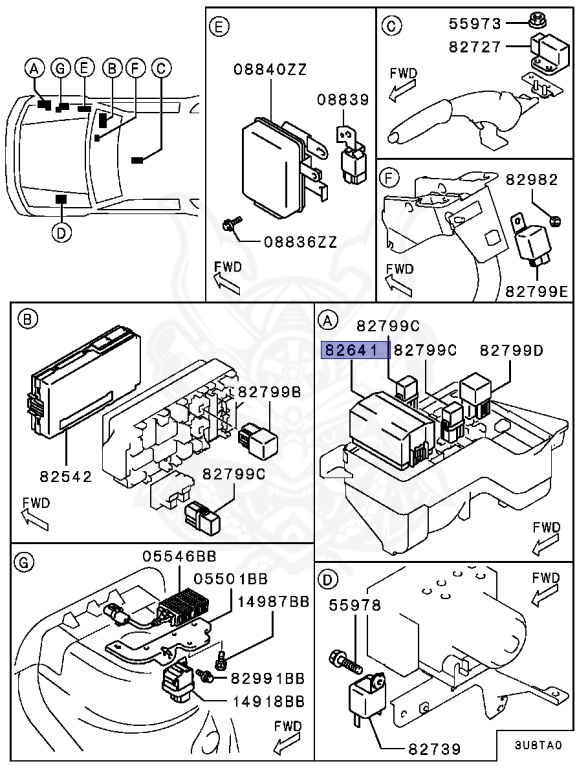 A G E B F C

D

E

08840ZZ

08839

08836ZZ

FWD

C

55973

82727

FWD

F

82982

FWD

82799E

B

82799B

82542

82799C

FWD

A

82799C

82641

82799C

82799D

FWD

G

05546BB

05501BB

14987BB

82991BB

14918BB

FWD

D

FWD

55978

82739

3U8TA0