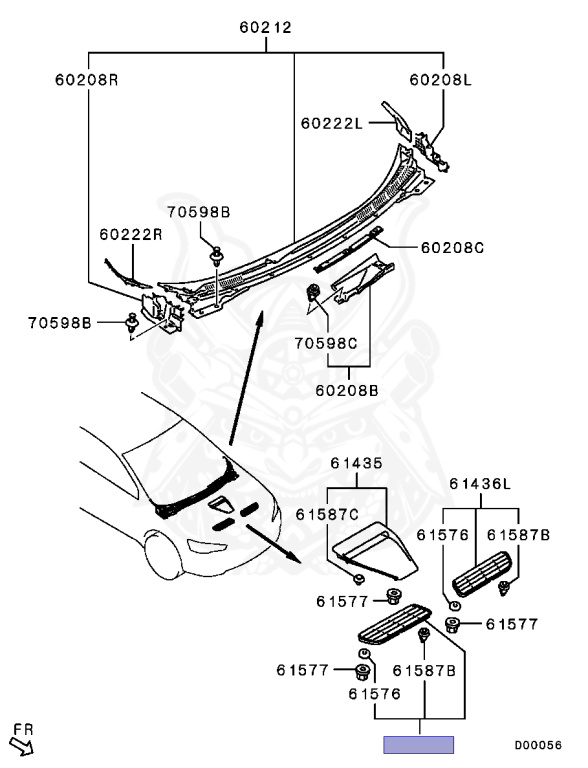 60212
60208R
60208L
60222L
70598B
60222R
60208C
70598B
70598C
60208B
61435
61436L
61587C
61576
61587B
61577
61577
61577
61587B
61576
FR
D00056