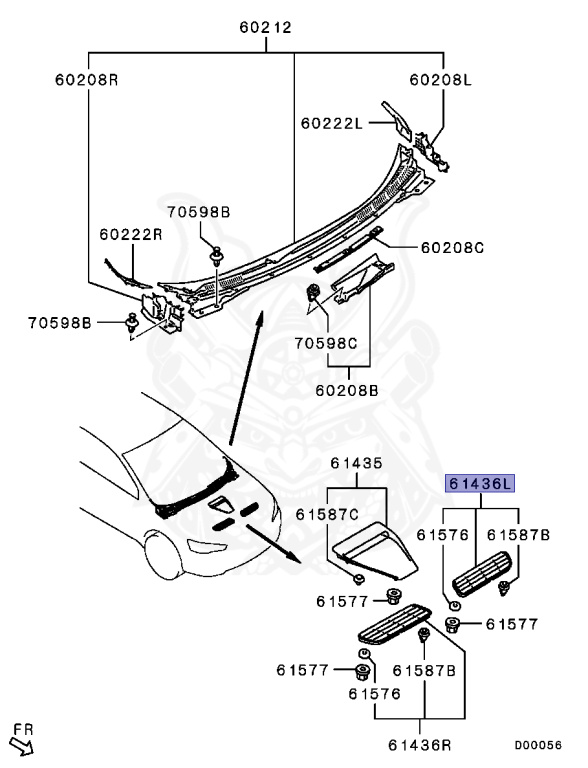 60212

60208R

60208L

60222L

70598B

60222R

60208C

70598B

70598C

60208B

61435

61436L

61587C

61576

61587B

61577

61577

61577

61587B

61576

61436R

FR

D00056