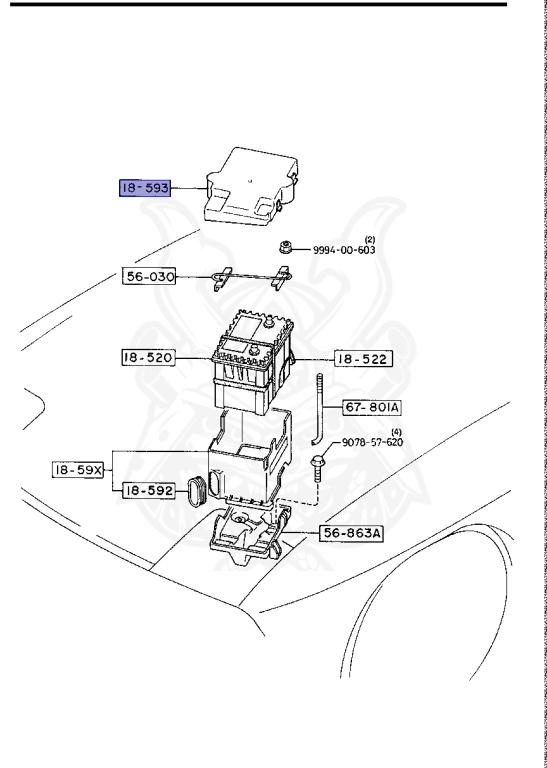 18-593

(2)
9994-00-603

56-030

18-520

18-522

67-801A

(4)
9078-57-620

18-59X

18-592

56-863A