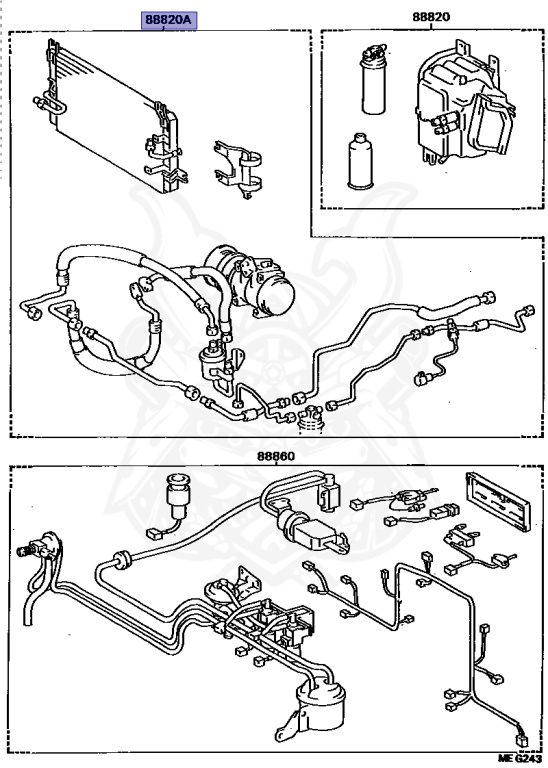 88820A

88820

88860

ME G243