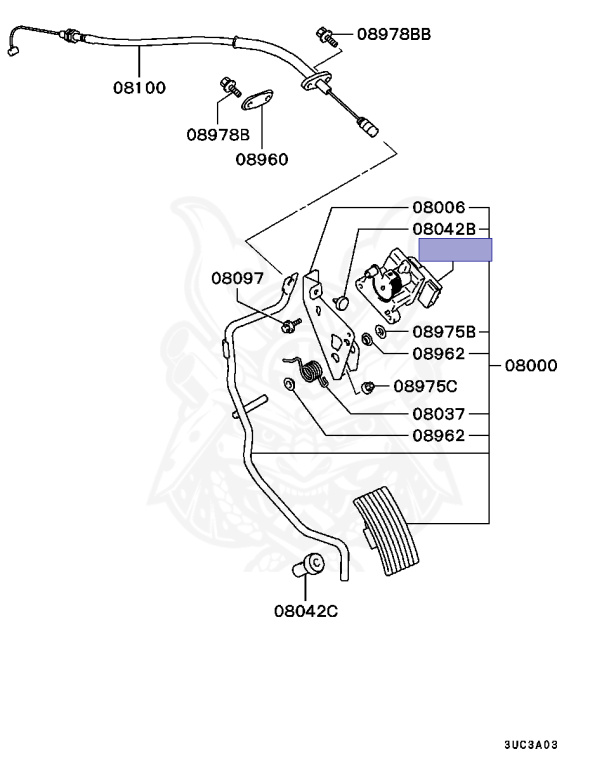 08978BB
08100
08978B
08960
08006
08042B
08097
08975B
08962
08000
08975C
08037
08962
08042C
3UC3A03