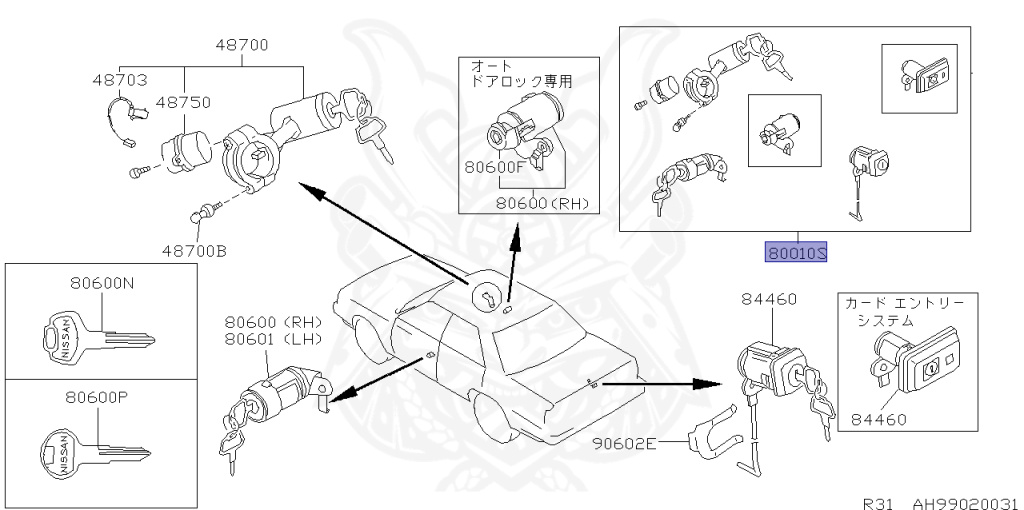 48700
48703
48750
48700B
オート
ドアロック専用
80600F
80600(RH)
80010S
80600N
NISSAN
80600P
NISSAN
80600 (RH)
80601 (LH)
84460
カード エントリー
システム
84460
90602E
R31 AH99020031