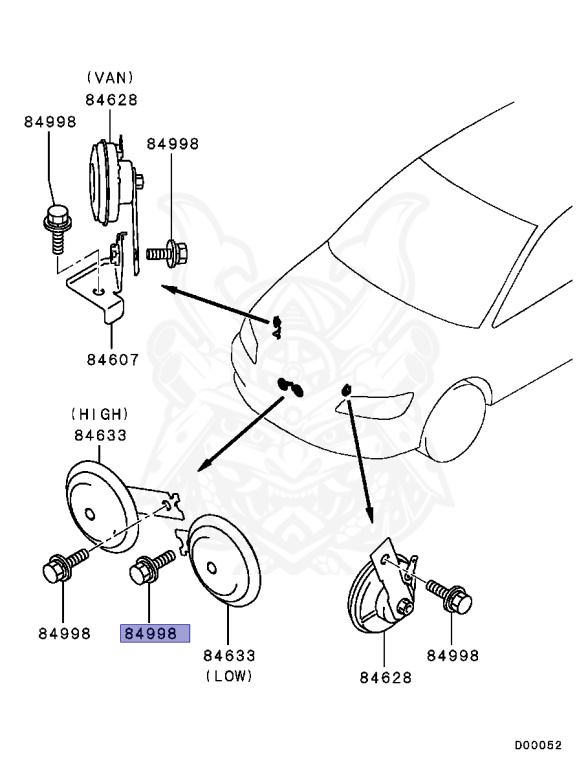 (VAN)
84628
84998
84998
84607
(HIGH)
84633
84998
84998
84633
(LOW)
84628
84998
D00052