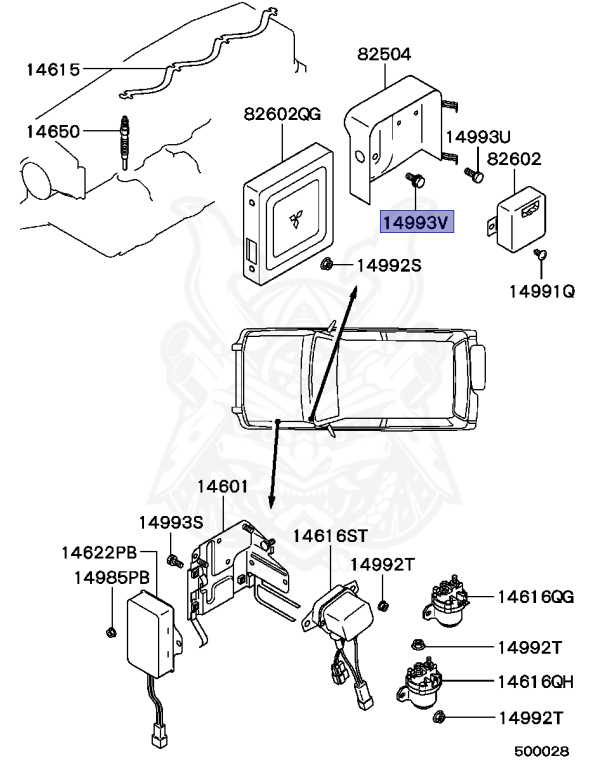 14615
14650
82602QG
82504
14993U
82602
14993V
14992S
14991Q
14601
14993S
14622PB
14985PB
14616ST
14992T
14616QG
14992T
14616QH
14992T
500028