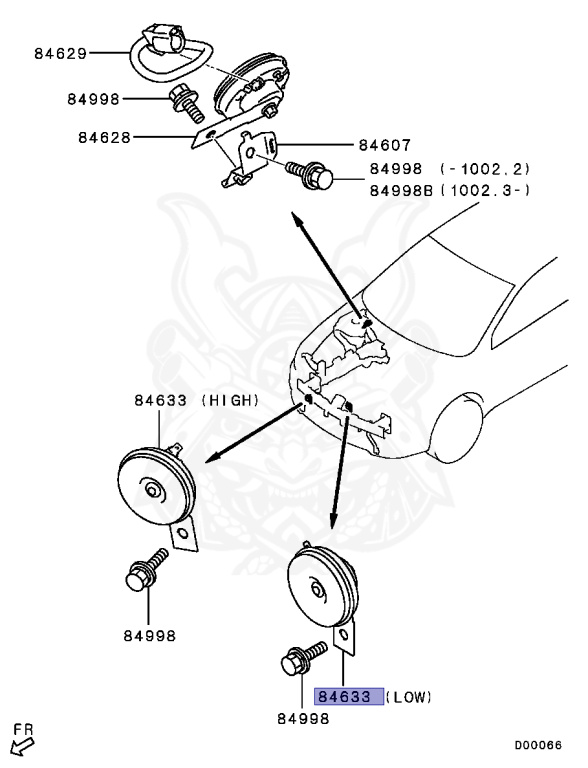 84629
84998
84628
84607
84998 (-1002.2)
84998B (1002.3-)
84633 (HIGH)
84998
84633 (LOW)
84998
FR
D00066