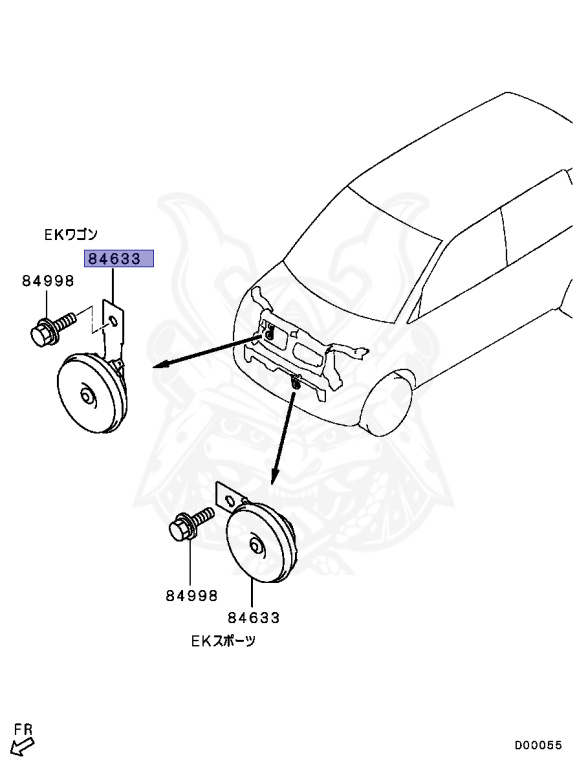 EKワゴン
84633
84998
84998
84633
EKスポーツ
FR
D00055