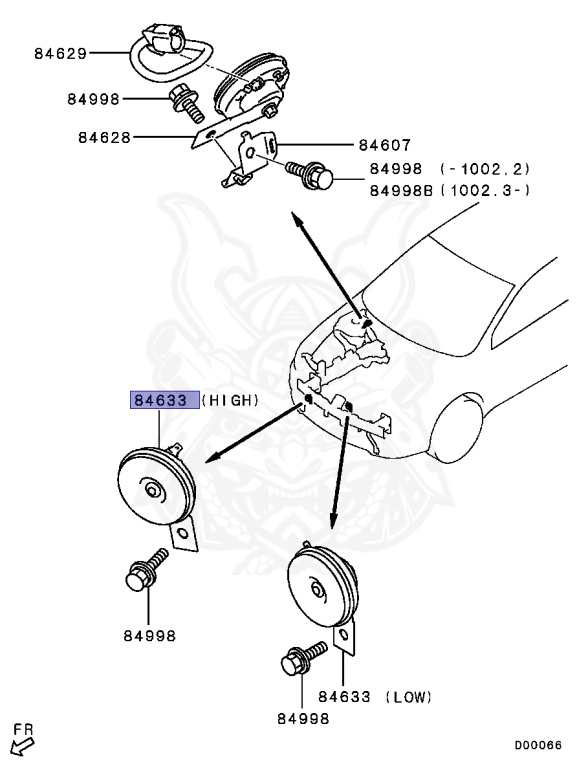 84629
84998
84628
84607
84998 (-1002.2)
84998B (1002.3-)
84633 (HIGH)
84998
84633 (LOW)
84998
FR
D00066