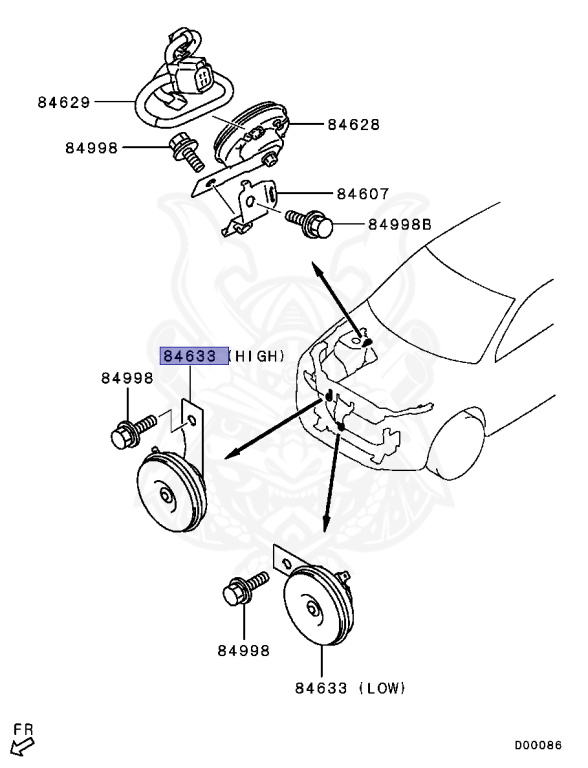 84629
84628
84998
84607
84998B
84633 (HIGH)
84998
84998
84633 (LOW)
FR
D00086