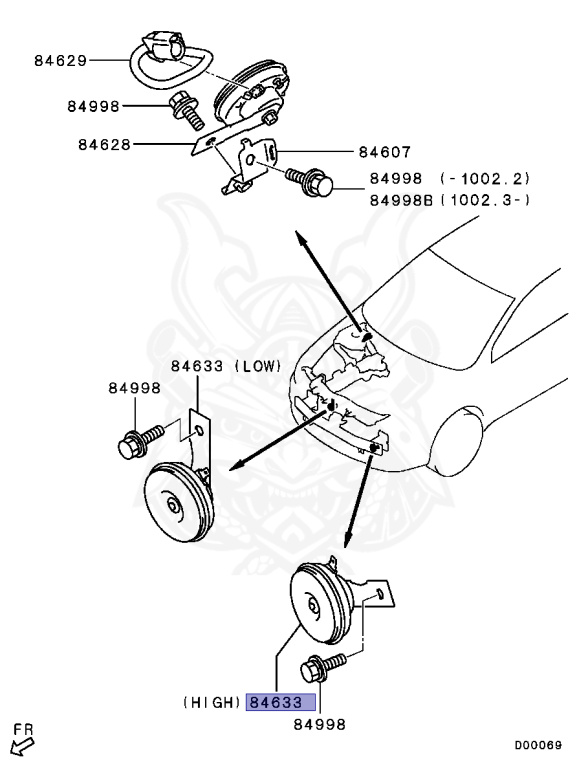 84629
84998
84628
84607
84998 (-1002.2)
84998B (1002.3-)
84633 (LOW)
84998
(HIGH) 84633
84998
FR
D00069