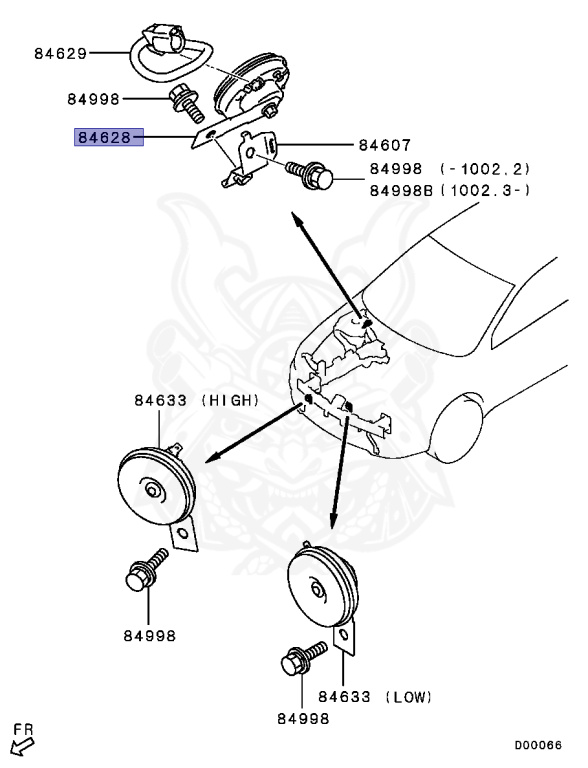 84629
84998
84628
84607
84998 (-1002.2)
84998B (1002.3-)
84633 (HIGH)
84998
84633 (LOW)
84998
FR
D00066