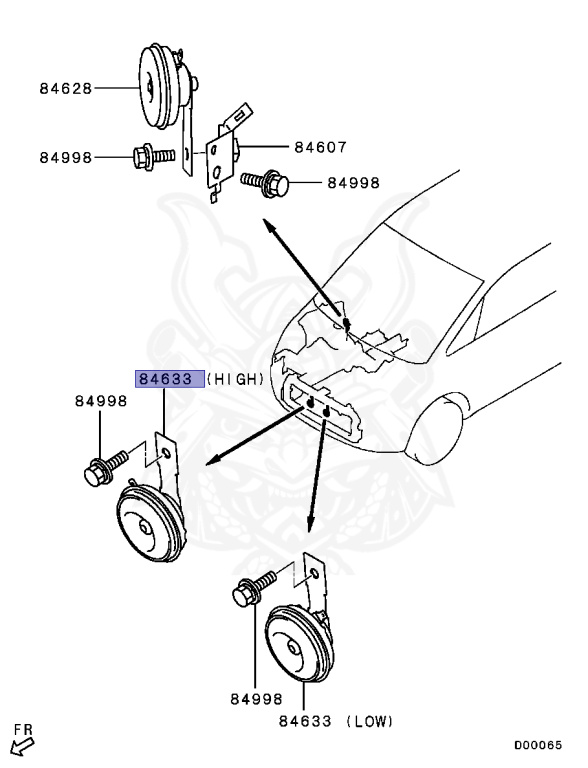 84628

84998

84607

84998

84633 (HIGH)

84998

84998

84633 (LOW)

FR

D00065