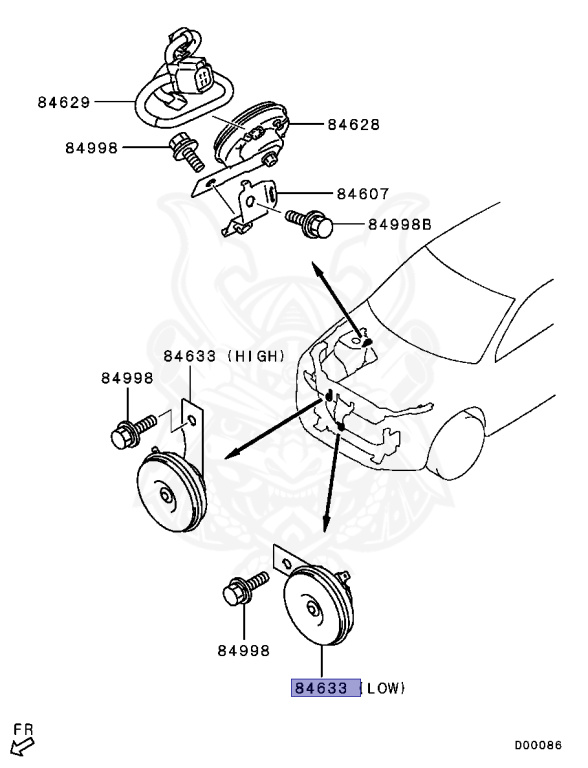 84629
84628
84998
84607
84998B
84633 (HIGH)
84998
84998
84633 (LOW)
FR
D00086