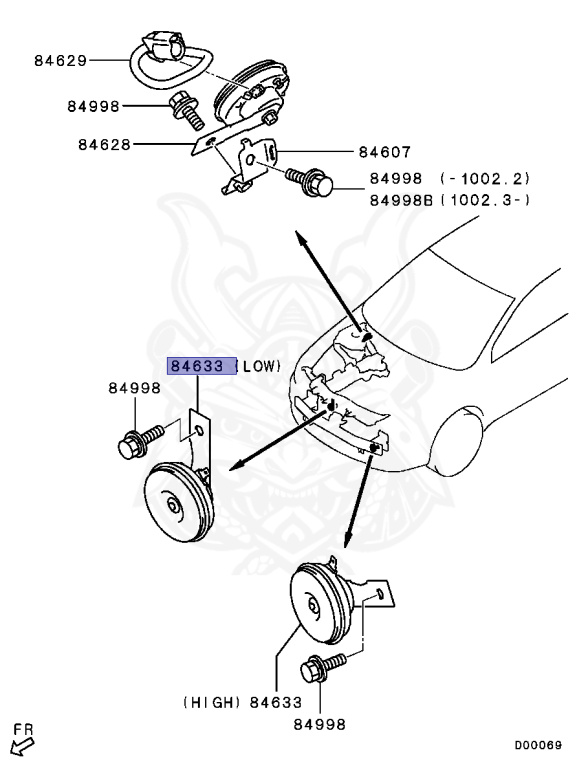 84629
84998
84628
84607
84998 (-1002.2)
84998B (1002.3-)
84633 (LOW)
84998
(HIGH) 84633
84998
FR
D00069