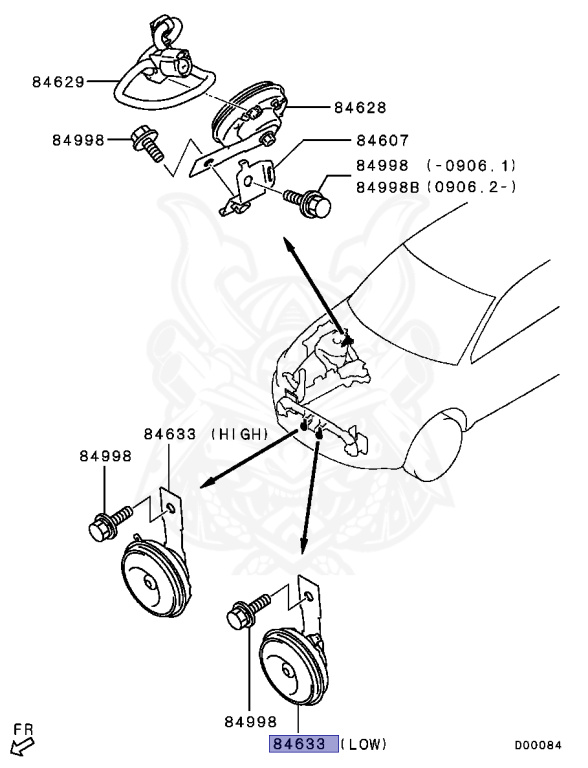 84629
84628
84998
84607
84998 (-0906.1)
84998B (0906.2-)
84633 (HIGH)
84998
84998
84633 (LOW)
FR
D00084