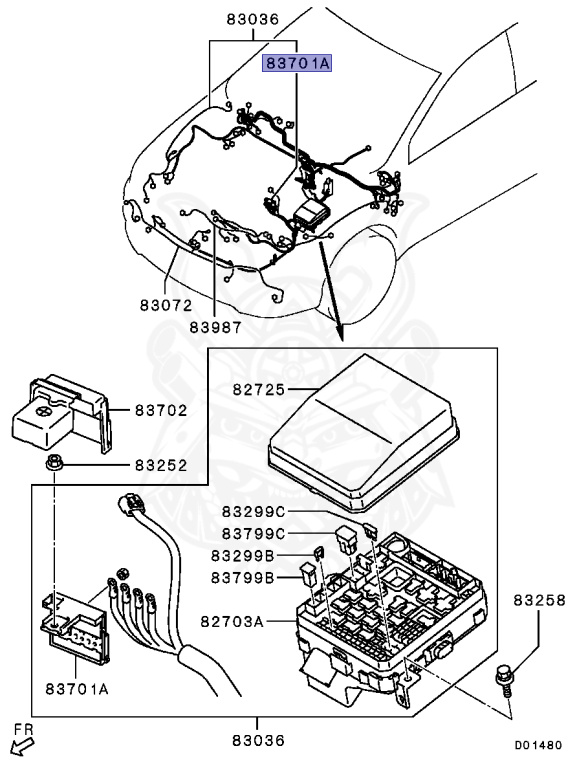 83036
83701A
83072
83987
83702
83252
82725
83299C
83799C
83299B
83799B
82703A
83258
83701A
83036
FR
D01480