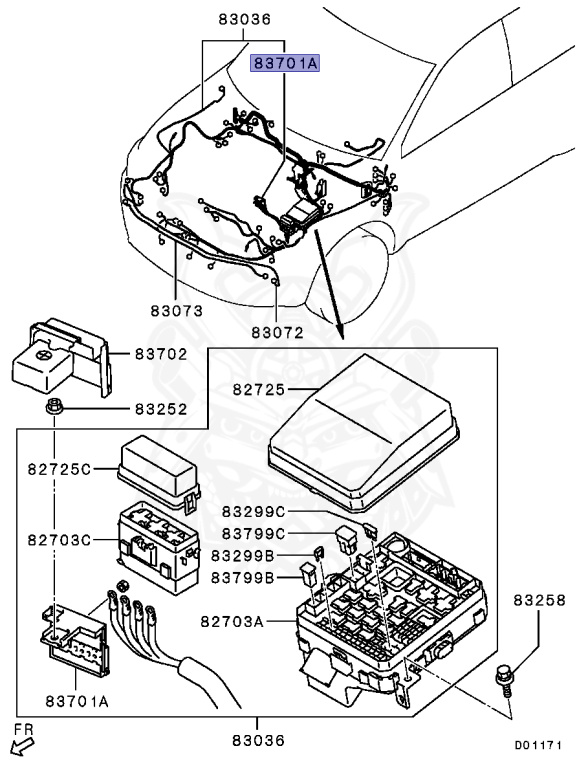 83036
83701A
83073
83072
83702
83252
82725
82725C
82703C
83299C
83799C
83299B
83799B
82703A
83258
83701A
83036
FR
D01171