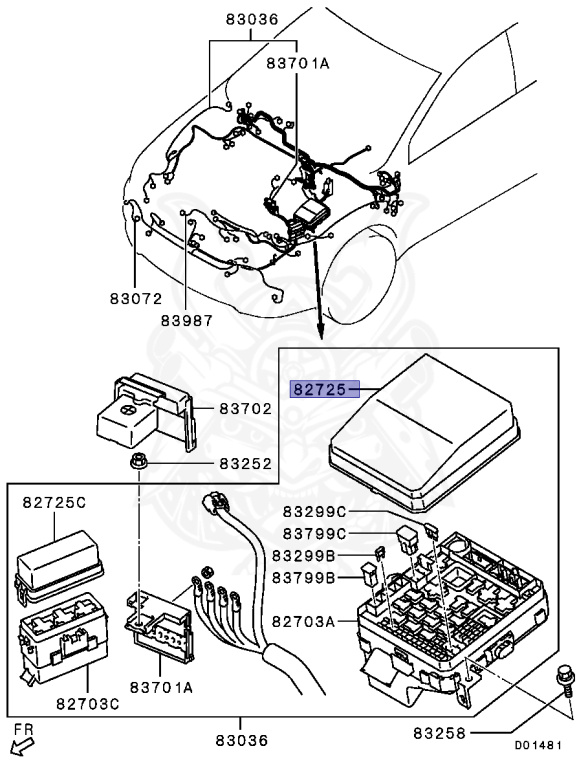 83036
83701A
83072
83987
82725
83702
83252
82725C
83299C
83799C
83299B
83799B
82703A
83701A
82703C
83036
83258
FR
D01481