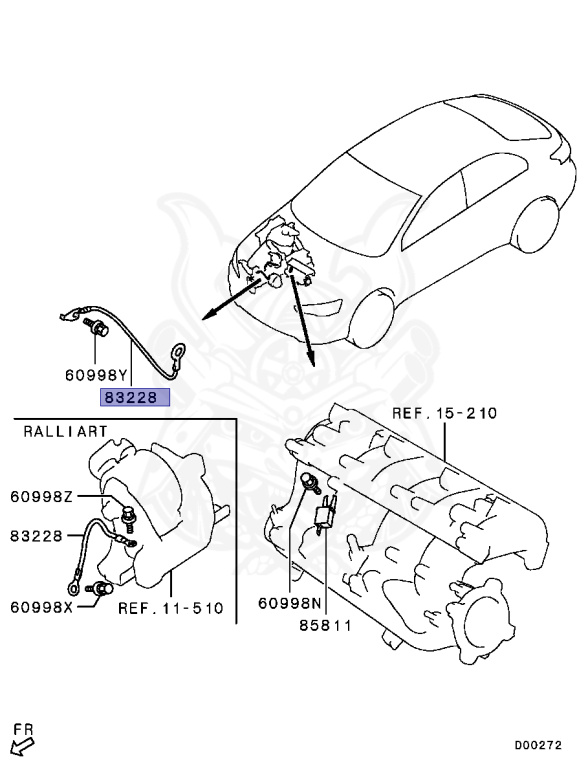 60998Y
83228
RALLIART
60998Z
83228
60998X
REF. 11-510
REF. 15-210
60998N
85811
FR
D00272