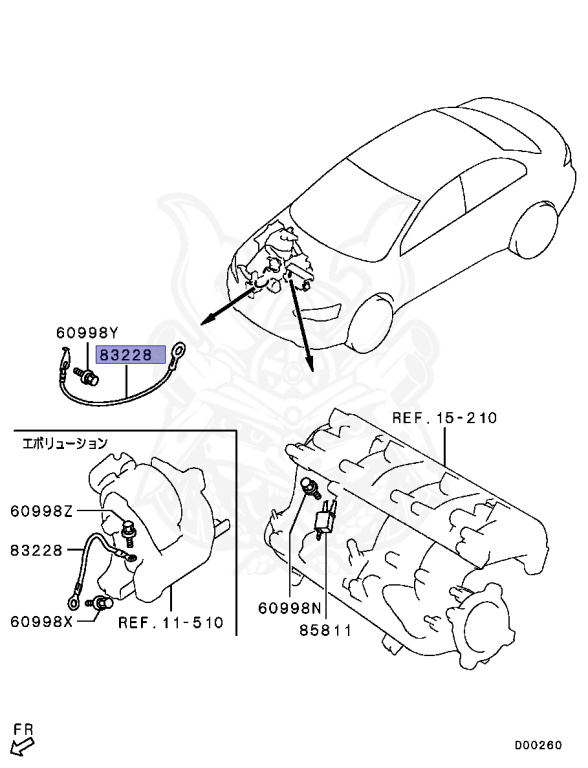 60998Y
83228
REF. 15-210
エボリューション
60998Z
83228
60998X
REF. 11-510
60998N
85811
FR
D00260