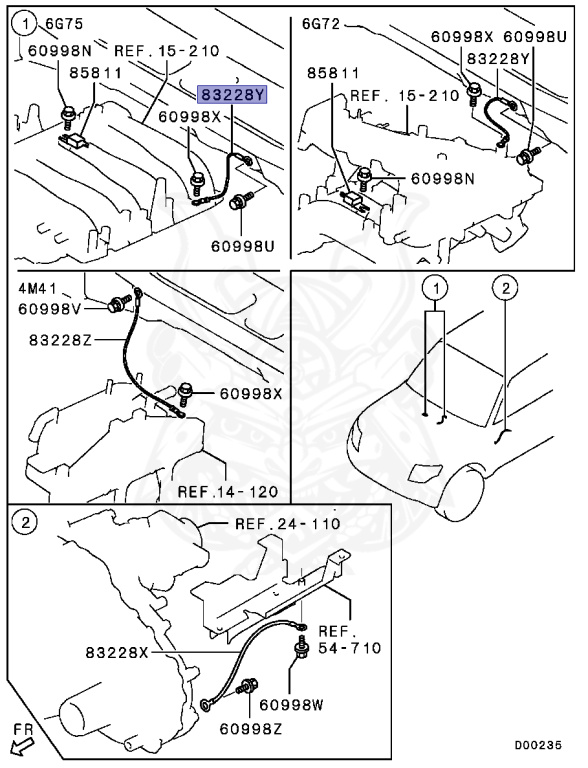 1 6G75
60998N
REF. 15-210
85811
83228Y
60998X
60998U

6G72
60998X
60998U
83228Y
85811
REF. 15-210
60998N

4M41
60998V
83228Z
60998X
REF.14-120

1
2

2
REF.24-110
REF. 54-710
83228X
60998W
60998Z
FR
D00235