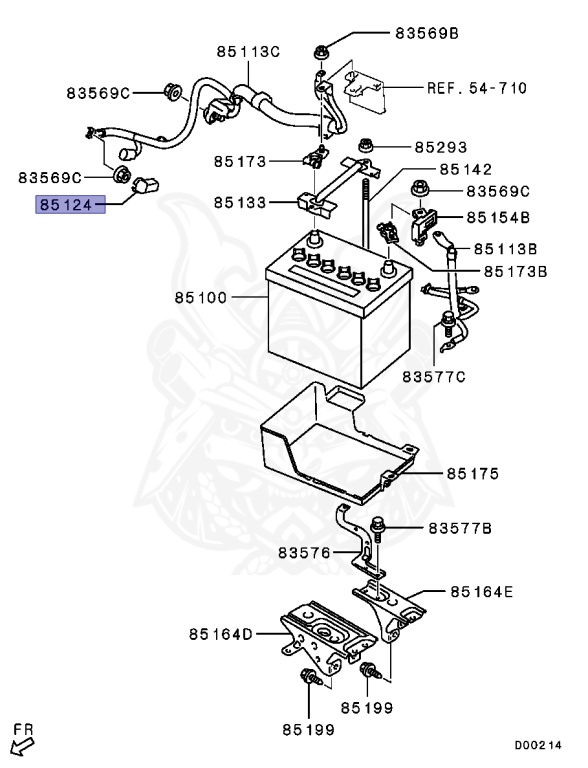 83569B
85113C
83569C
REF. 54-710
85293
85173
85142
83569C
85124
85133
83569C
85154B
85113B
85173B
85100
83577C
85175
83577B
83576
85164E
85164D
85199
85199
FR
D00214