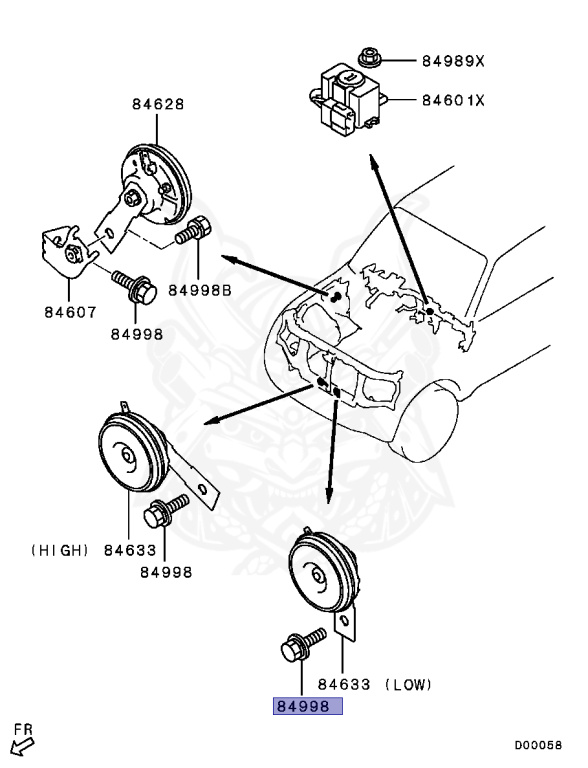 84989X
84601X
84628
84998B
84607
84998
(HIGH) 84633
84998
84633 (LOW)
84998
FR
D00058