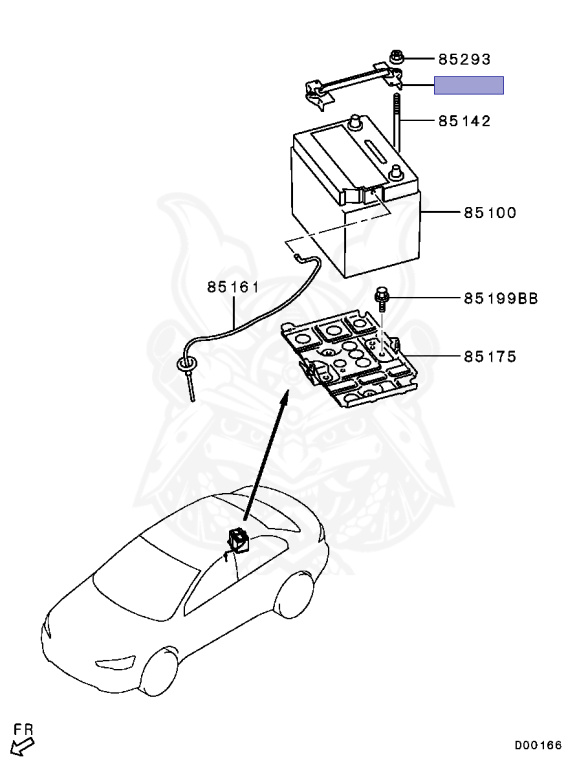 85293
85142
85100
85161
85199BB
85175
FR
D00166