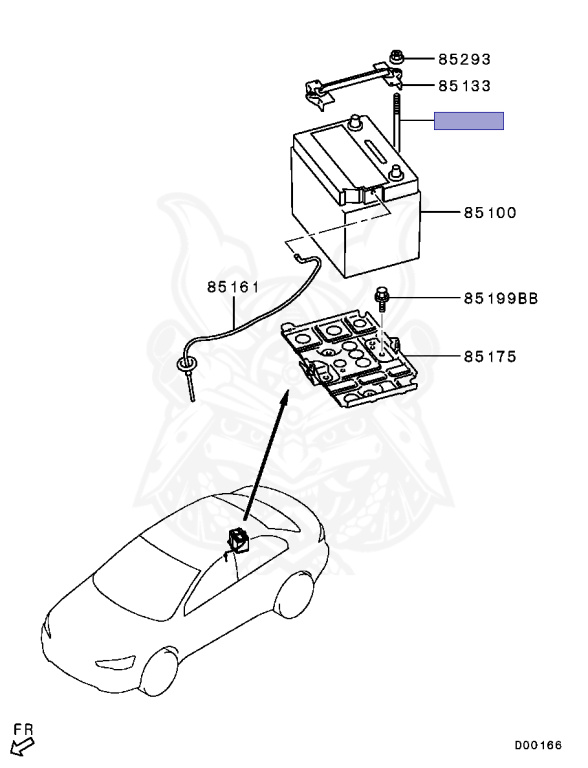 85293
85133
85100
85161
85199BB
85175
FR
D00166