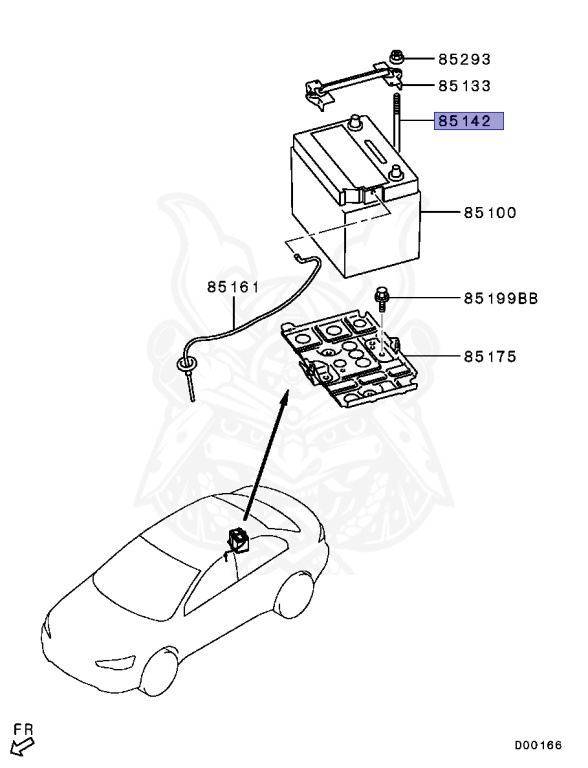 85293
85133
85142
85100
85161
85199BB
85175
FR
D00166