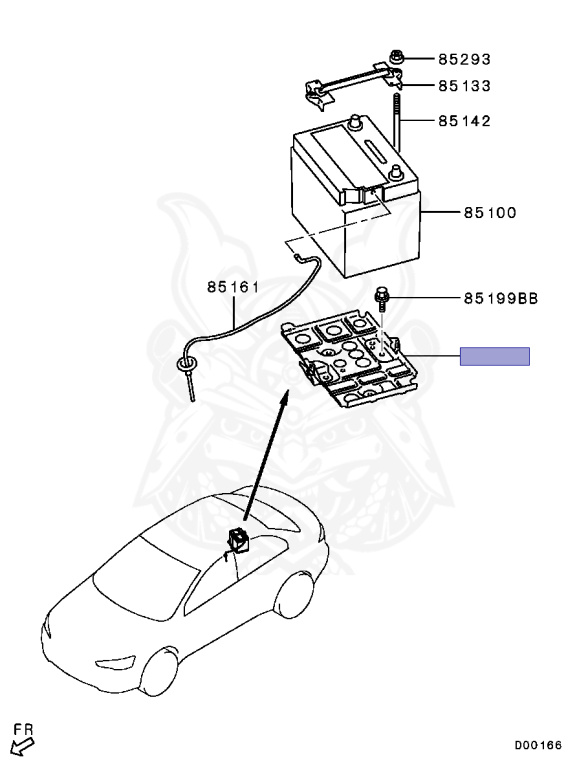 85293
85133
85142
85100
85161
85199BB
FR
D00166