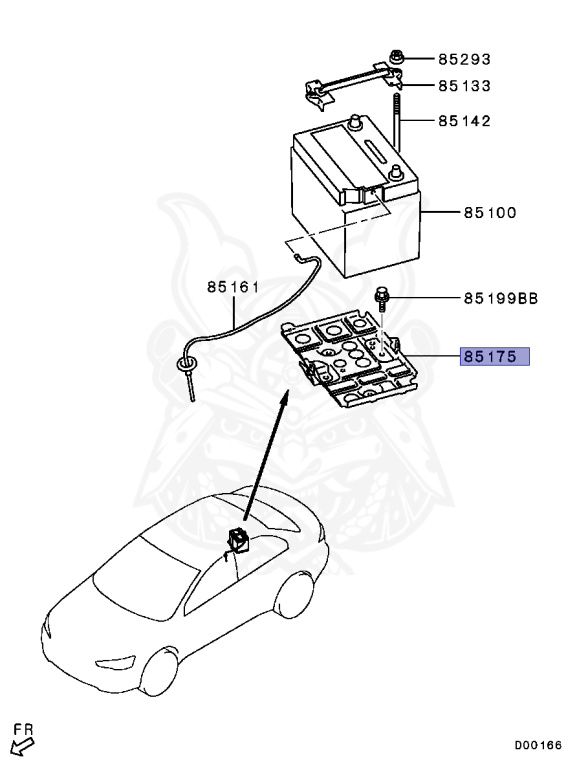 85293
85133
85142
85100
85161
85199BB
85175
FR
D00166