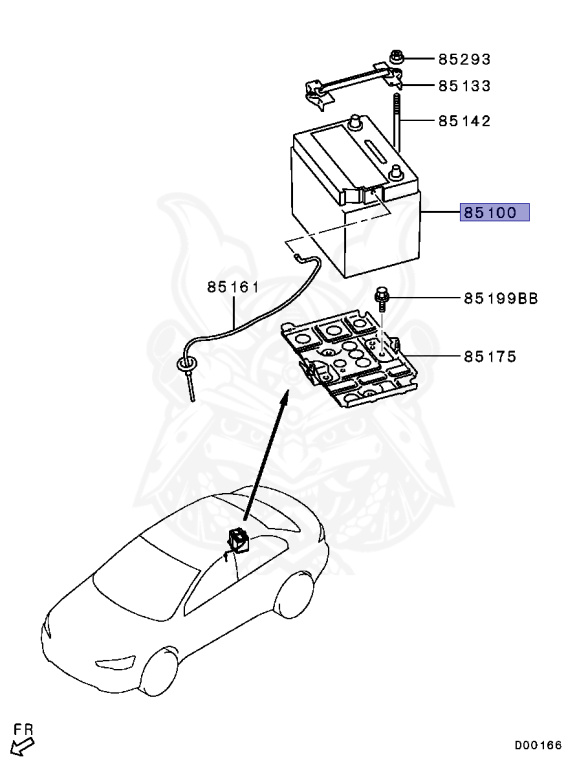 85293
85133
85142
85100
85161
85199BB
85175
FR
D00166